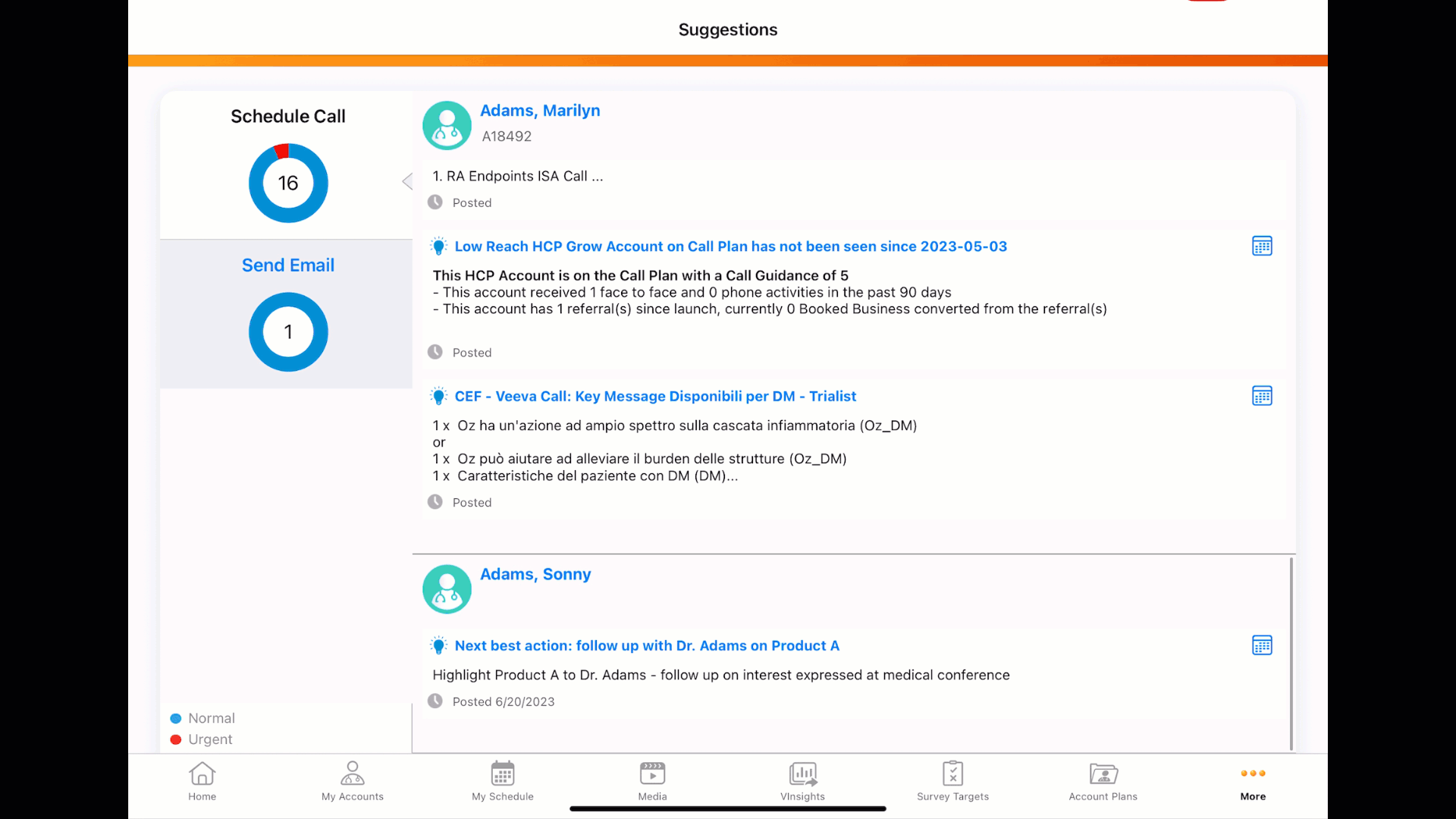 Suggestions

Schedule Call

16

Send Email

1

Normal
Urgent

Adams, Marilyn
A18492

1. RA Endpoints ISA Call ...

Posted

Low Reach HCP Grow Account on Call Plan has not been seen since 2023-05-03

This HCP Account is on the Call Plan with a Call Guidance of 5
- This account received 1 face to face and 0 phone activities in the past 90 days
- This account has 1 referral(s) since launch, currently 0 Booked Business converted from the referral(s)

Posted

CEF - Veeva Call: Key Message Disponibili per DM - Trialist

1 x Oz ha un'azione ad ampio spettro sulla cascata infiammatoria (Oz_DM)
or
1 x Oz può aiutare ad alleviare il burden delle strutture (Oz_DM)
1 x Caratteristiche del paziente con DM (DM)...

Posted

Adams, Sonny

Next best action: follow up with Dr. Adams on Product A

Highlight Product A to Dr. Adams - follow up on interest expressed at medical conference

Posted 6/20/2023

Home
My Accounts
My Schedule
Media
VInsights
Survey Targets
Account Plans
More